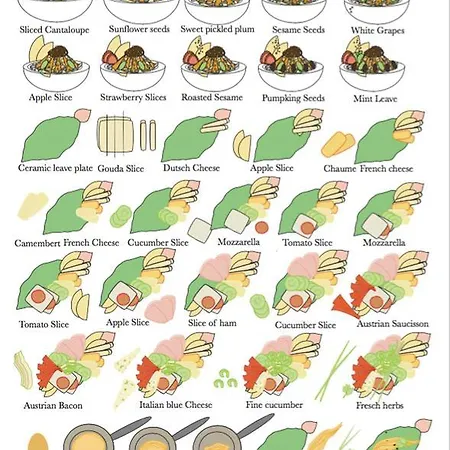 Sliced Cantaloupe Sunflower seeds Sweet pickled plum Sesame Seeds White Grapes

Apple Slice Strawberry Slices Roasted Sesame Pumpking Seeds Mint Leave

Ceramic leave plate Gouda Slice Dutsch Cheese Apple Slice Chaume French cheese

Camembert French Cheese Cucumber Slice Mozzarella Tomato Slice Mozzarella

Tomato Slice Apple Slice Slice of ham Cucumber Slice Austrian Saucisson

Austrian Bacon Italian blue Cheese Fine cucumber Fresch herbs